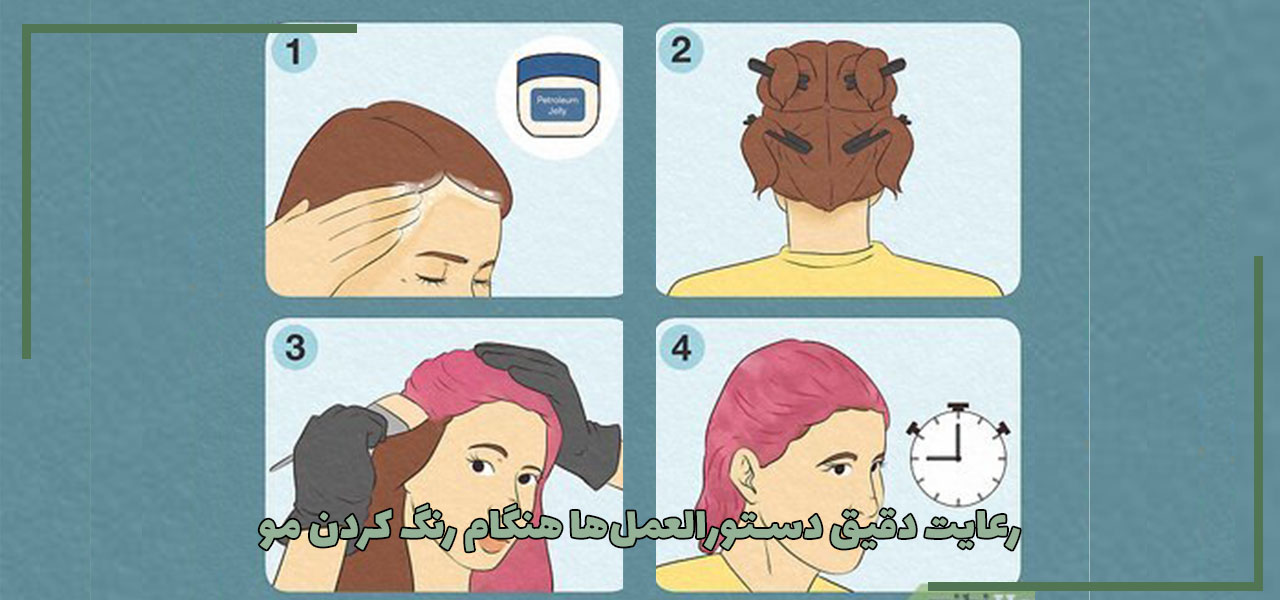 1
Petroleum Jelly
2
3
4
رعایت دقیق دستورالعمل‌ها هنگام رنگ کردن مو