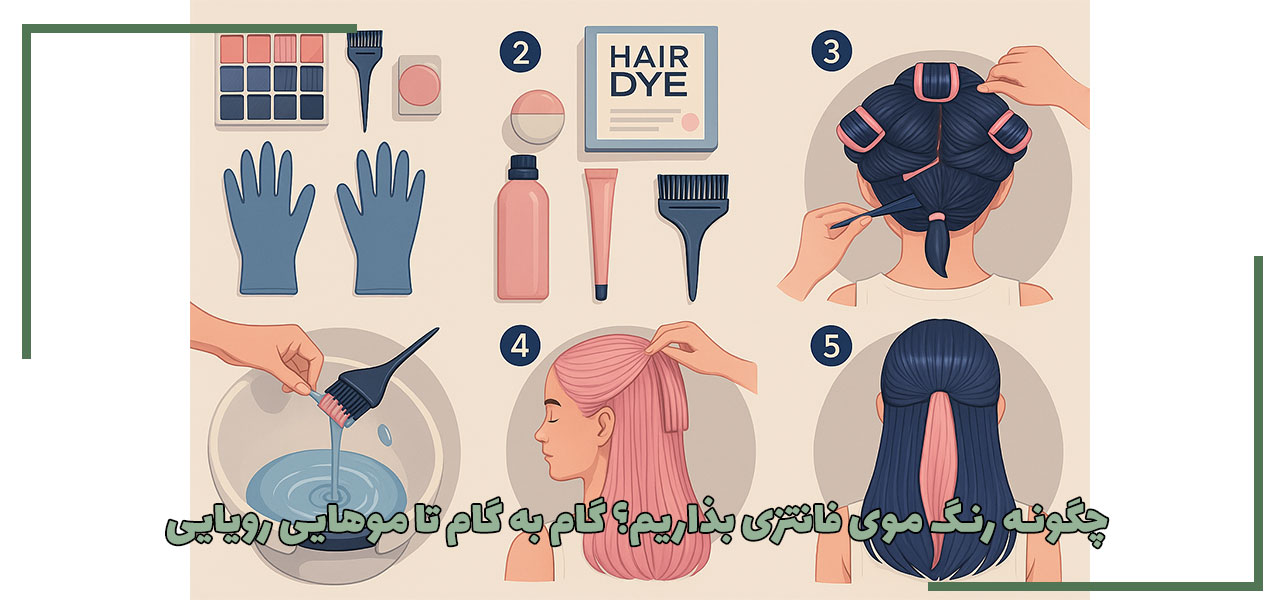 2

HAIR
DYE

3

4

5

چگونه رنگ موی فانتزی بذاریم؟ گام به گام تا موهایی رویایی